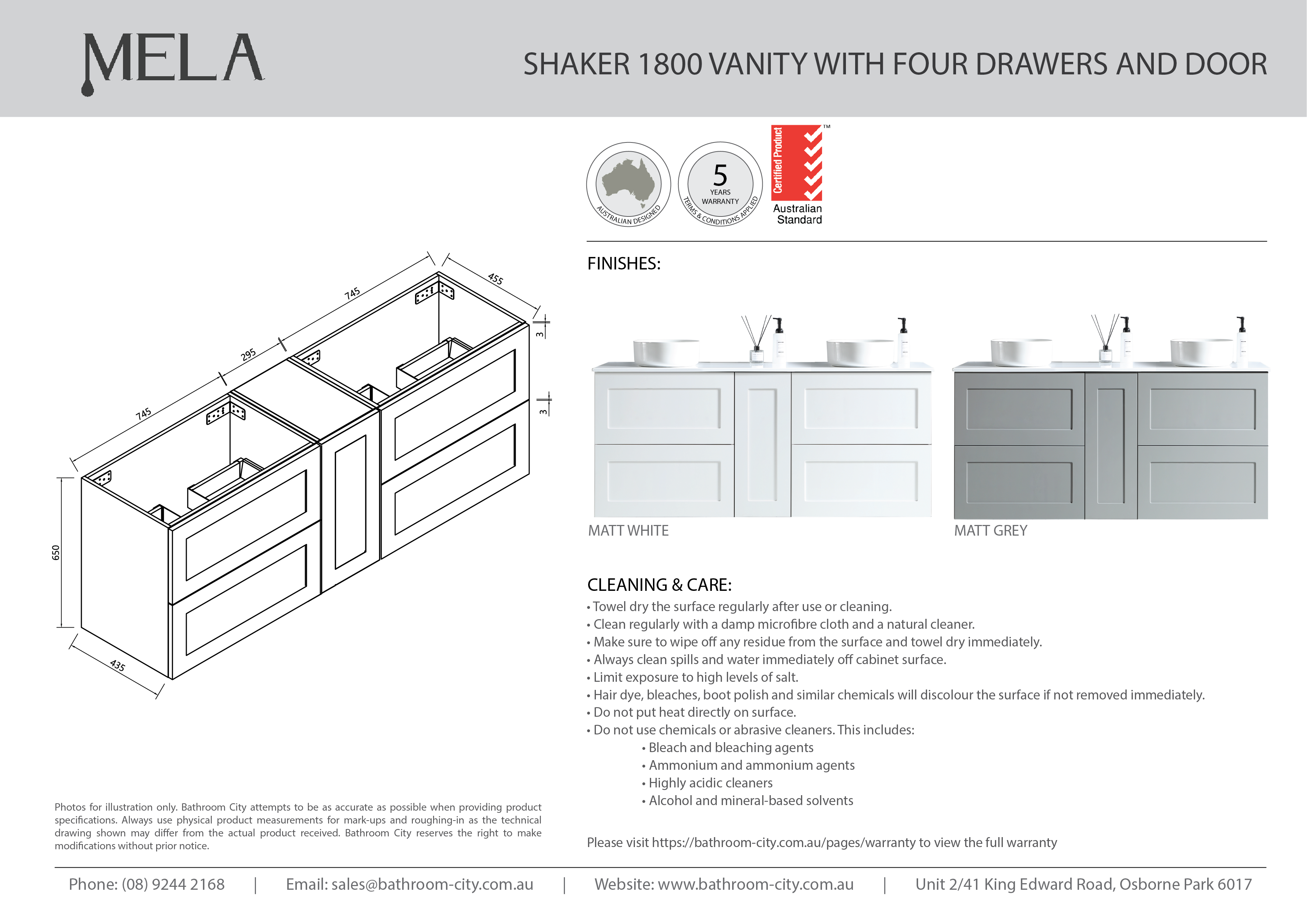 MELA

SHAKER 1800 VANITY WITH FOUR DRAWERS AND DOOR

745
295
745
455
3
3
650
435

AUSTRALIAN DESIGNED

5 YEARS WARRANTY TERMS & CONDITIONS APPLIED

Certified Product ™ Australian Standard

FINISHES:

MATT WHITE

MATT GREY

CLEANING & CARE:

• Towel dry the surface regularly after use or cleaning.
• Clean regularly with a damp microfibre cloth and a natural cleaner.
• Make sure to wipe off any residue from the surface and towel dry immediately.
• Always clean spills and water immediately off cabinet surface.
• Limit exposure to high levels of salt.
• Hair dye, bleaches, boot polish and similar chemicals will discolour the surface if not removed immediately.
• Do not put heat directly on surface.
• Do not use chemicals or abrasive cleaners. This includes:
• Bleach and bleaching agents
• Ammonium and ammonium agents
• Highly acidic cleaners
• Alcohol and mineral-based solvents

Photos for illustration only. Bathroom City attempts to be as accurate as possible when providing product specifications. Always use physical product measurements for mark-ups and roughing-in as the technical drawing shown may differ from the actual product received. Bathroom City reserves the right to make modifications without prior notice.

Please visit https://bathroom-city.com.au/pages/warranty to view the full warranty

Phone: (08) 9244 2168 | Email: sales@bathroom-city.com.au | Website: www.bathroom-city.com.au | Unit 2/41 King Edward Road, Osborne Park 6017