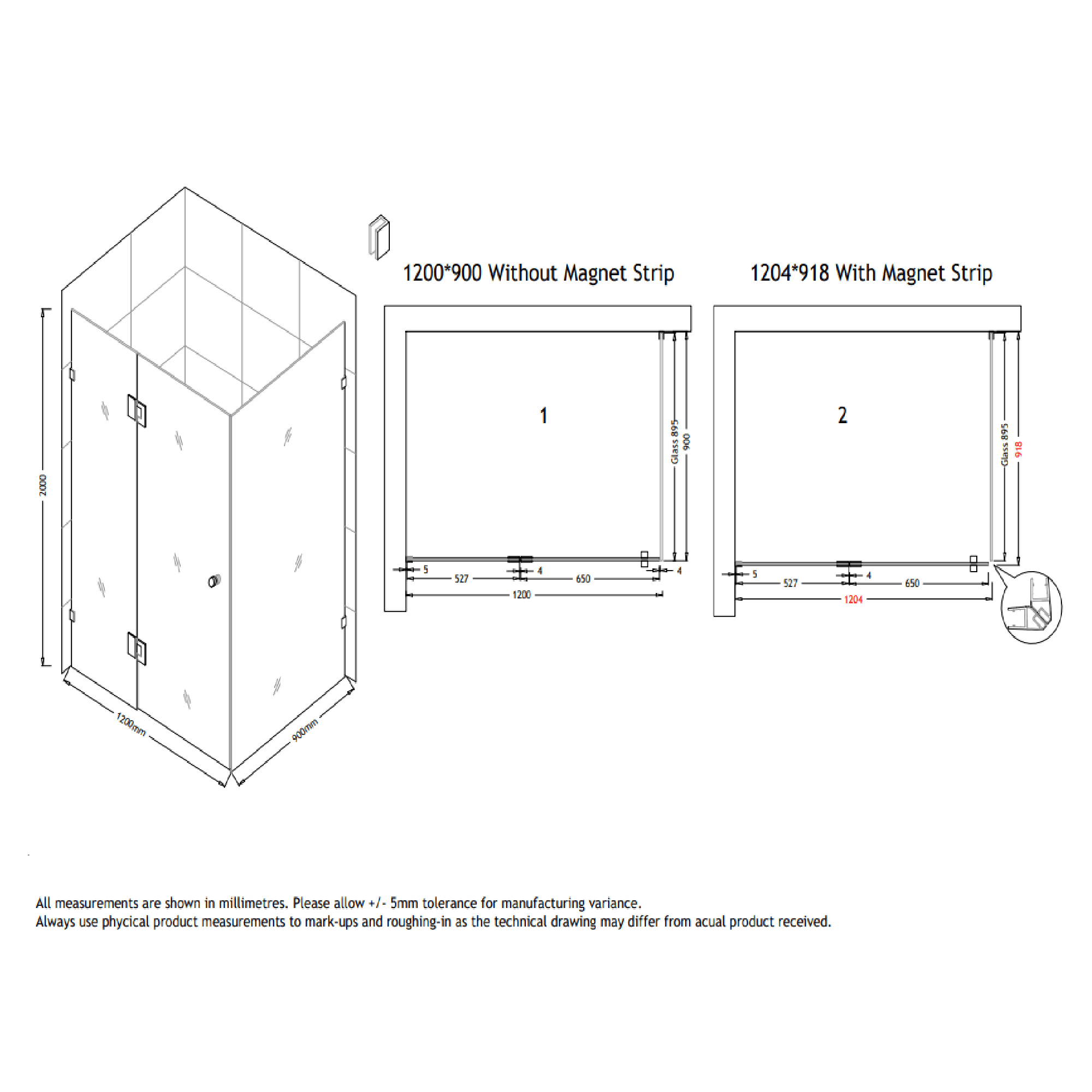 2000

1200mm

900mm

1200*900 Without Magnet Strip

1

Glass 895

900

5

527

4

650

4

1200

1204*918 With Magnet Strip

2

Glass 895

918

5

527

4

650

1204

All measurements are shown in millimetres. Please allow +/- 5mm tolerance for manufacturing variance.
Always use phycical product measurements to mark-ups and roughing-in as the technical drawing may differ from acual product received.