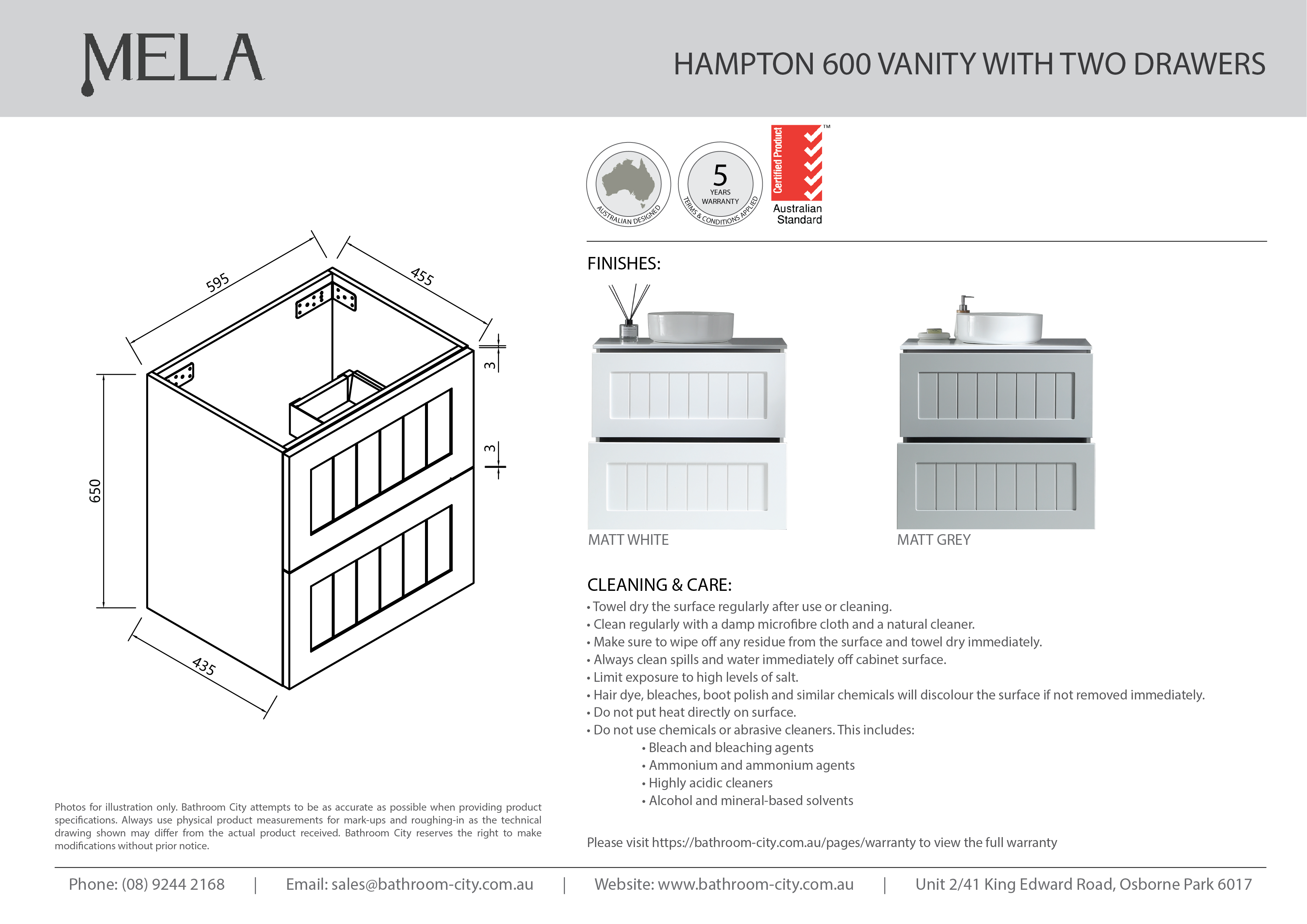 MELA

HAMPTON 600 VANITY WITH TWO DRAWERS

AUSTRALIAN DESIGNED

5 YEARS WARRANTY TERMS & CONDITIONS APPLIED

Certified Product ™ Australian Standard

595

455

3

3

650

435

FINISHES:

MATT WHITE

MATT GREY

CLEANING & CARE:

• Towel dry the surface regularly after use or cleaning.
• Clean regularly with a damp microfibre cloth and a natural cleaner.
• Make sure to wipe off any residue from the surface and towel dry immediately.
• Always clean spills and water immediately off cabinet surface.
• Limit exposure to high levels of salt.
• Hair dye, bleaches, boot polish and similar chemicals will discolour the surface if not removed immediately.
• Do not put heat directly on surface.
• Do not use chemicals or abrasive cleaners. This includes:
• Bleach and bleaching agents
• Ammonium and ammonium agents
• Highly acidic cleaners
• Alcohol and mineral-based solvents

Photos for illustration only. Bathroom City attempts to be as accurate as possible when providing product specifications. Always use physical product measurements for mark-ups and roughing-in as the technical drawing shown may differ from the actual product received. Bathroom City reserves the right to make modifications without prior notice.

Please visit https://bathroom-city.com.au/pages/warranty to view the full warranty

Phone: (08) 9244 2168 | Email: sales@bathroom-city.com.au | Website: www.bathroom-city.com.au | Unit 2/41 King Edward Road, Osborne Park 6017