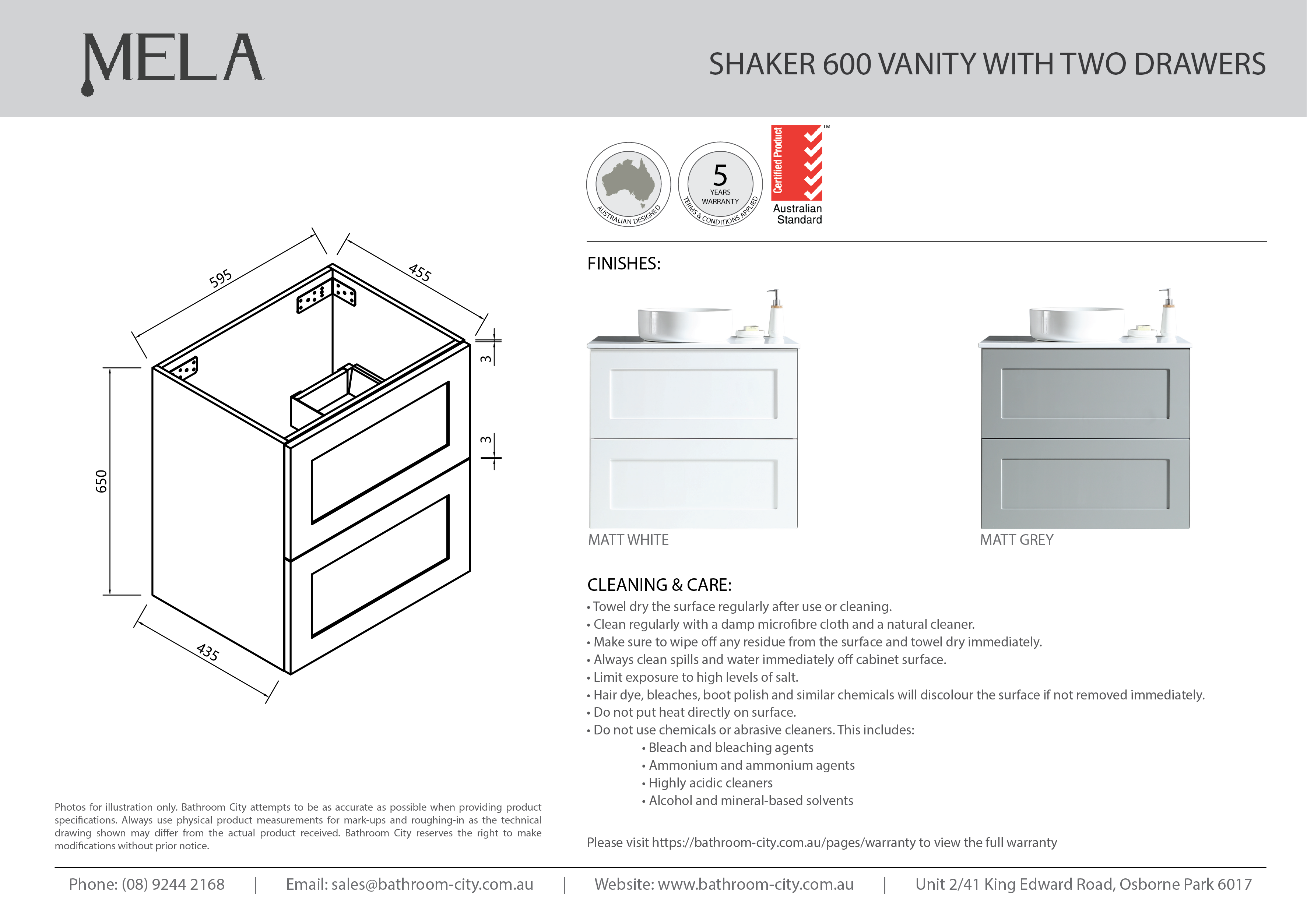 MELA

SHAKER 600 VANITY WITH TWO DRAWERS

595
455
3
3
650
435

AUSTRALIAN DESIGNED

5 YEARS WARRANTY
TERMS & CONDITIONS APPLIED

Certified Product ™
Australian Standard

FINISHES:

MATT WHITE

MATT GREY

CLEANING & CARE:
• Towel dry the surface regularly after use or cleaning.
• Clean regularly with a damp microfibre cloth and a natural cleaner.
• Make sure to wipe off any residue from the surface and towel dry immediately.
• Always clean spills and water immediately off cabinet surface.
• Limit exposure to high levels of salt.
• Hair dye, bleaches, boot polish and similar chemicals will discolour the surface if not removed immediately.
• Do not put heat directly on surface.
• Do not use chemicals or abrasive cleaners. This includes:
• Bleach and bleaching agents
• Ammonium and ammonium agents
• Highly acidic cleaners
• Alcohol and mineral-based solvents

Photos for illustration only. Bathroom City attempts to be as accurate as possible when providing product specifications. Always use physical product measurements for mark-ups and roughing-in as the technical drawing shown may differ from the actual product received. Bathroom City reserves the right to make modifications without prior notice.

Please visit https://bathroom-city.com.au/pages/warranty to view the full warranty

Phone: (08) 9244 2168 | Email: sales@bathroom-city.com.au | Website: www.bathroom-city.com.au | Unit 2/41 King Edward Road, Osborne Park 6017