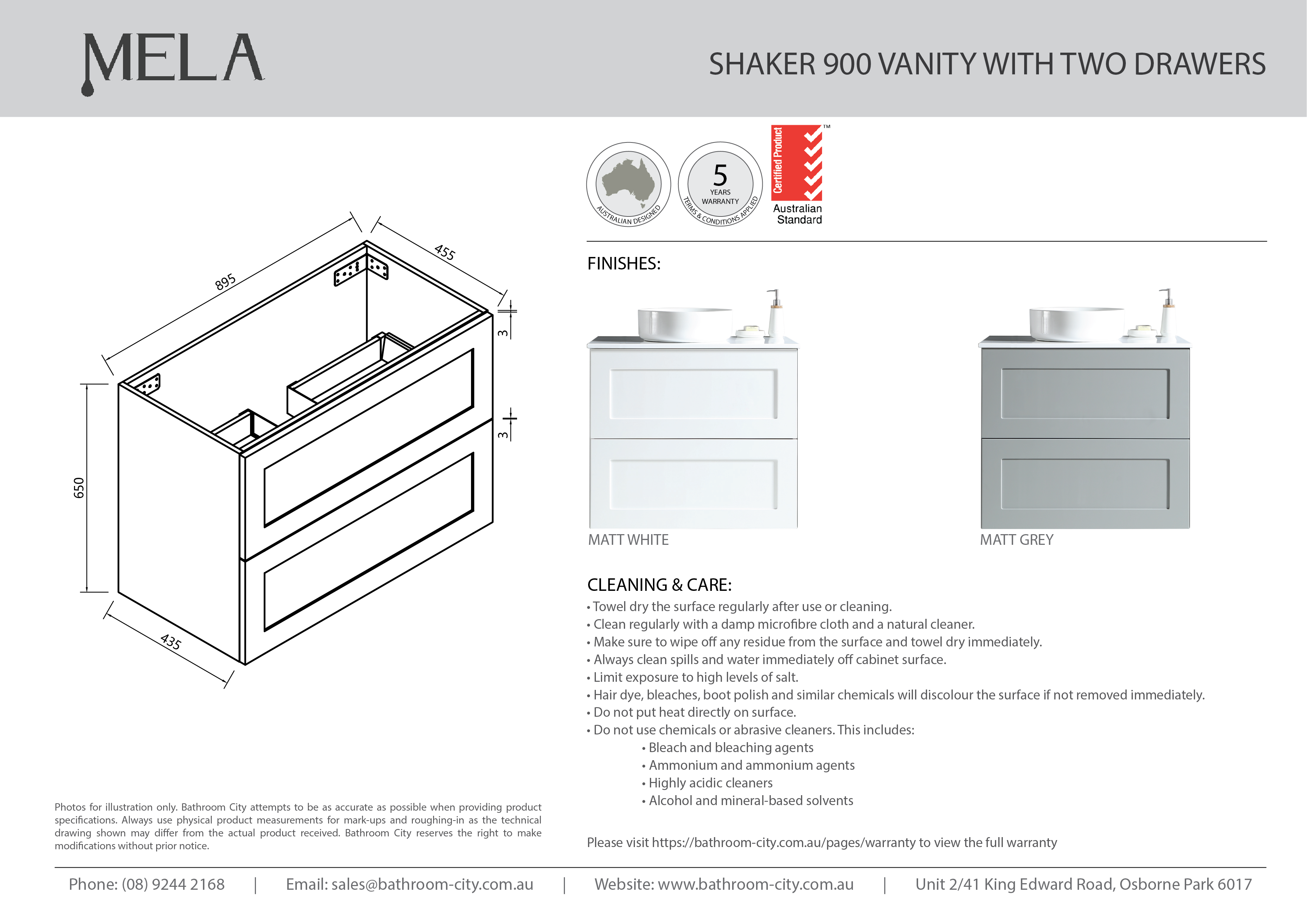 MELA

SHAKER 900 VANITY WITH TWO DRAWERS

895
455
3
3
650
435

AUSTRALIAN DESIGNED

5
YEARS
WARRANTY
TERMS & CONDITIONS APPLIED

Certified Product
™
Australian
Standard

FINISHES:

MATT WHITE

MATT GREY

CLEANING & CARE:
• Towel dry the surface regularly after use or cleaning.
• Clean regularly with a damp microfibre cloth and a natural cleaner.
• Make sure to wipe off any residue from the surface and towel dry immediately.
• Always clean spills and water immediately off cabinet surface.
• Limit exposure to high levels of salt.
• Hair dye, bleaches, boot polish and similar chemicals will discolour the surface if not removed immediately.
• Do not put heat directly on surface.
• Do not use chemicals or abrasive cleaners. This includes:
• Bleach and bleaching agents
• Ammonium and ammonium agents
• Highly acidic cleaners
• Alcohol and mineral-based solvents

Photos for illustration only. Bathroom City attempts to be as accurate as possible when providing product specifications. Always use physical product measurements for mark-ups and roughing-in as the technical drawing shown may differ from the actual product received. Bathroom City reserves the right to make modifications without prior notice.

Please visit https://bathroom-city.com.au/pages/warranty to view the full warranty

Phone: (08) 9244 2168 | Email: sales@bathroom-city.com.au | Website: www.bathroom-city.com.au | Unit 2/41 King Edward Road, Osborne Park 6017